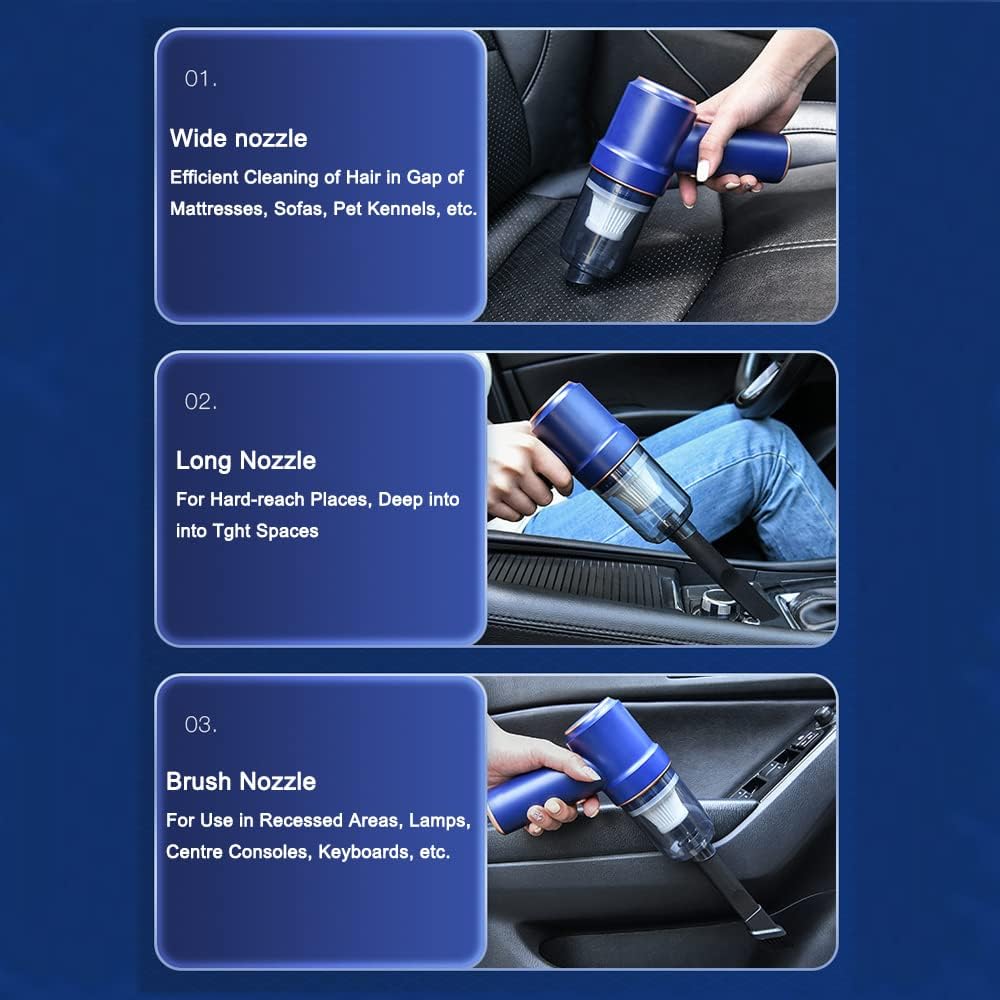 01.

Wide nozzle

Efficient Cleaning of Hair in Gap of Mattresses, Sofas, Pet Kennels, etc.

02.

Long Nozzle

For Hard-reach Places, Deep into into Tght Spaces

03.

Brush Nozzle

For Use in Recessed Areas, Lamps, Centre Consoles, Keyboards, etc.