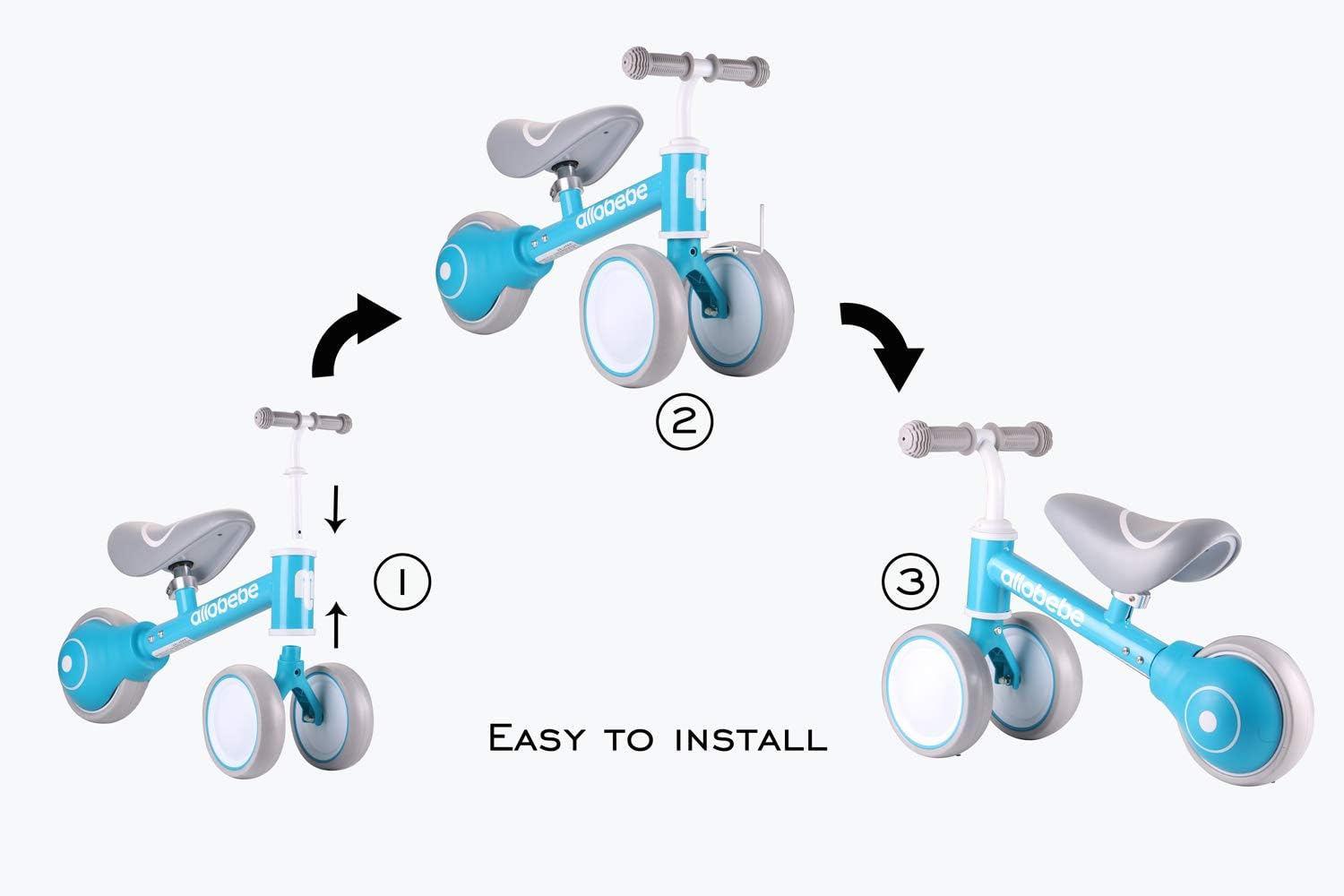 allobebe

②

allobebe

①

③

allobebe

EASY TO INSTALL