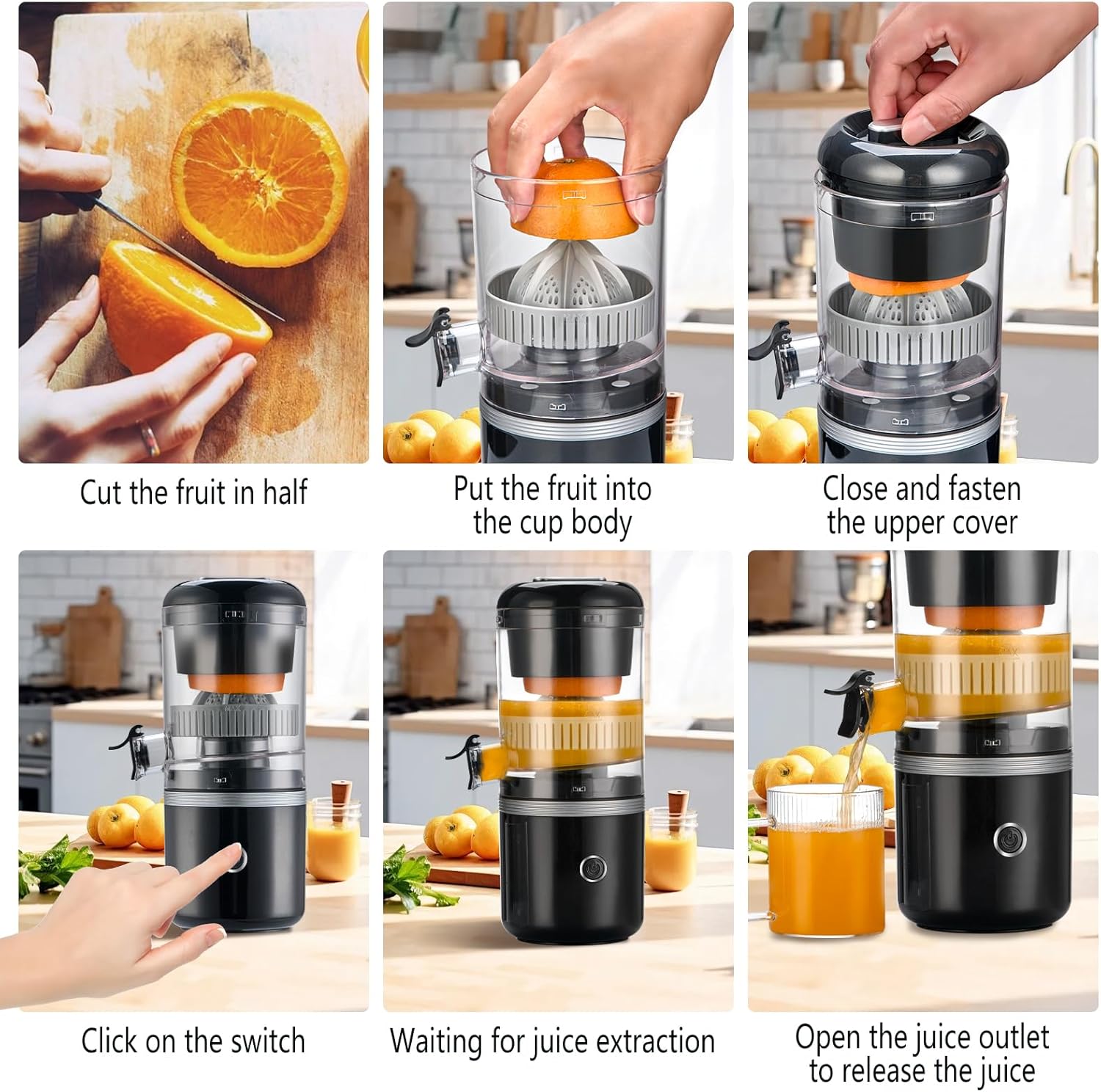 Cut the fruit in half

Put the fruit into the cup body

Close and fasten the upper cover

Click on the switch

Waiting for juice extraction

Open the juice outlet to release the juice