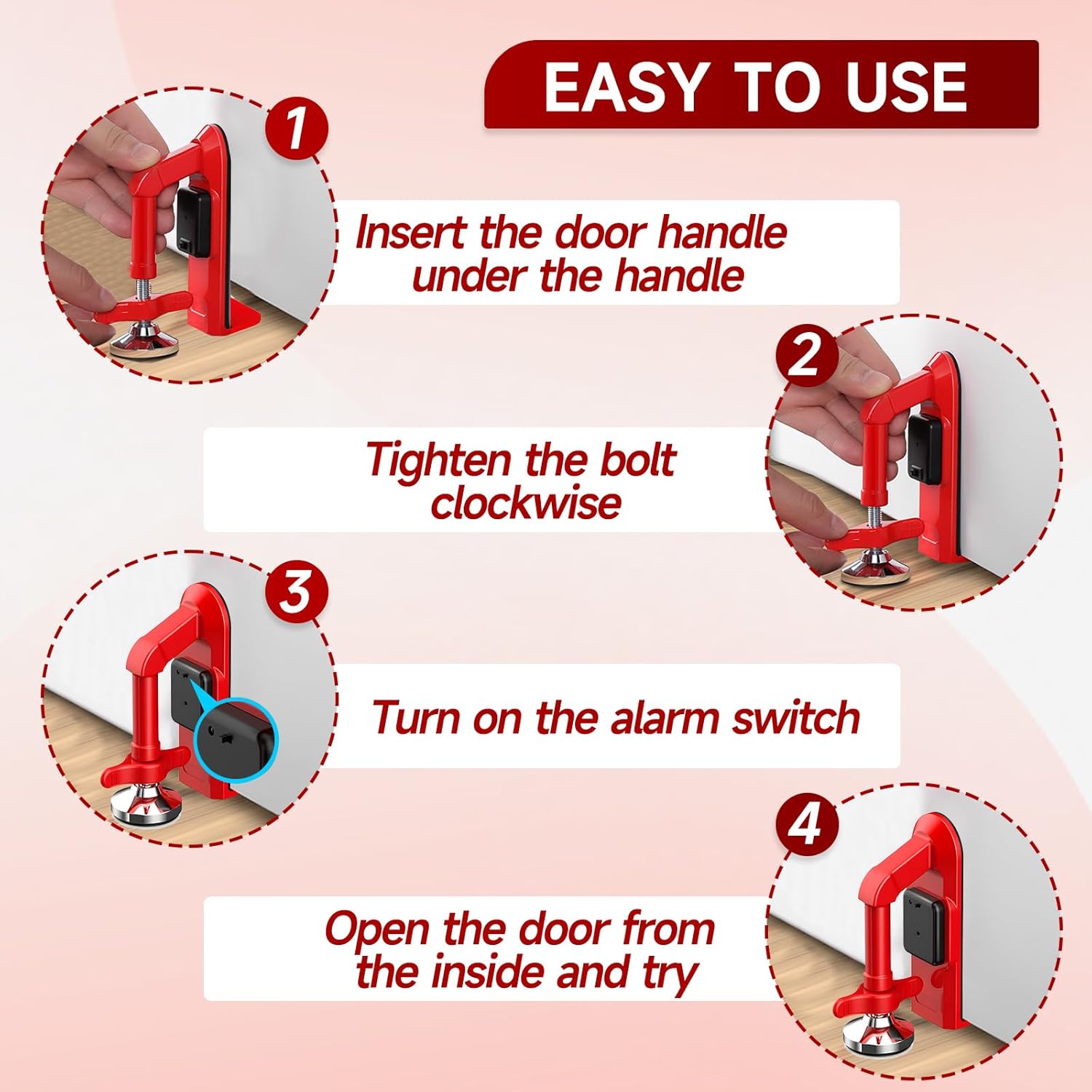 EASY TO USE

1

Insert the door handle under the handle

2

Tighten the bolt clockwise

3

Turn on the alarm switch

4

Open the door from the inside and try