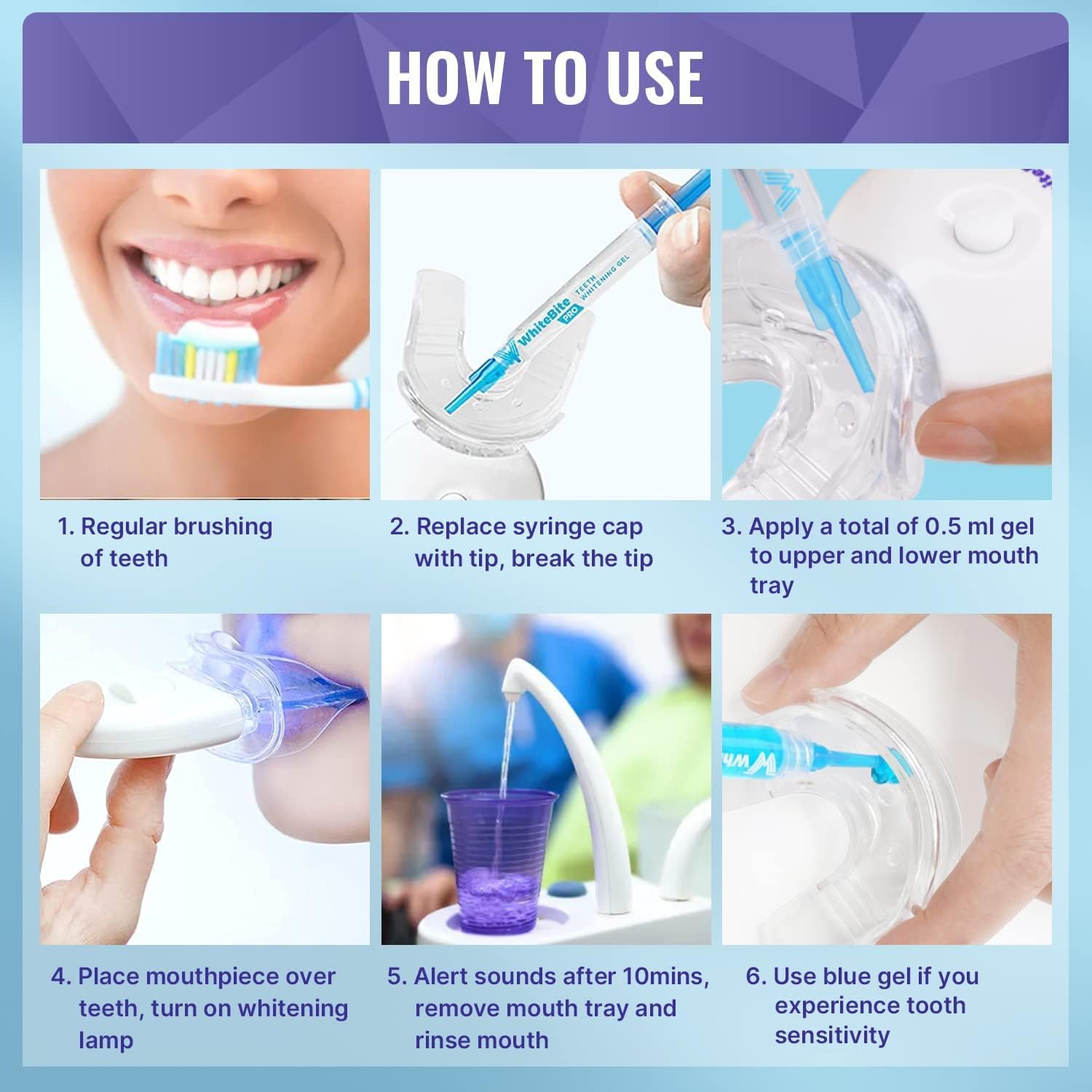 HOW TO USE

WhiteBite PRO TEETH WHITENING GEL

1. Regular brushing of teeth

2. Replace syringe cap with tip, break the tip

3. Apply a total of 0.5 ml gel to upper and lower mouth tray

4. Place mouthpiece over teeth, turn on whitening lamp

5. Alert sounds after 10mins, remove mouth tray and rinse mouth

6. Use blue gel if you experience tooth sensitivity