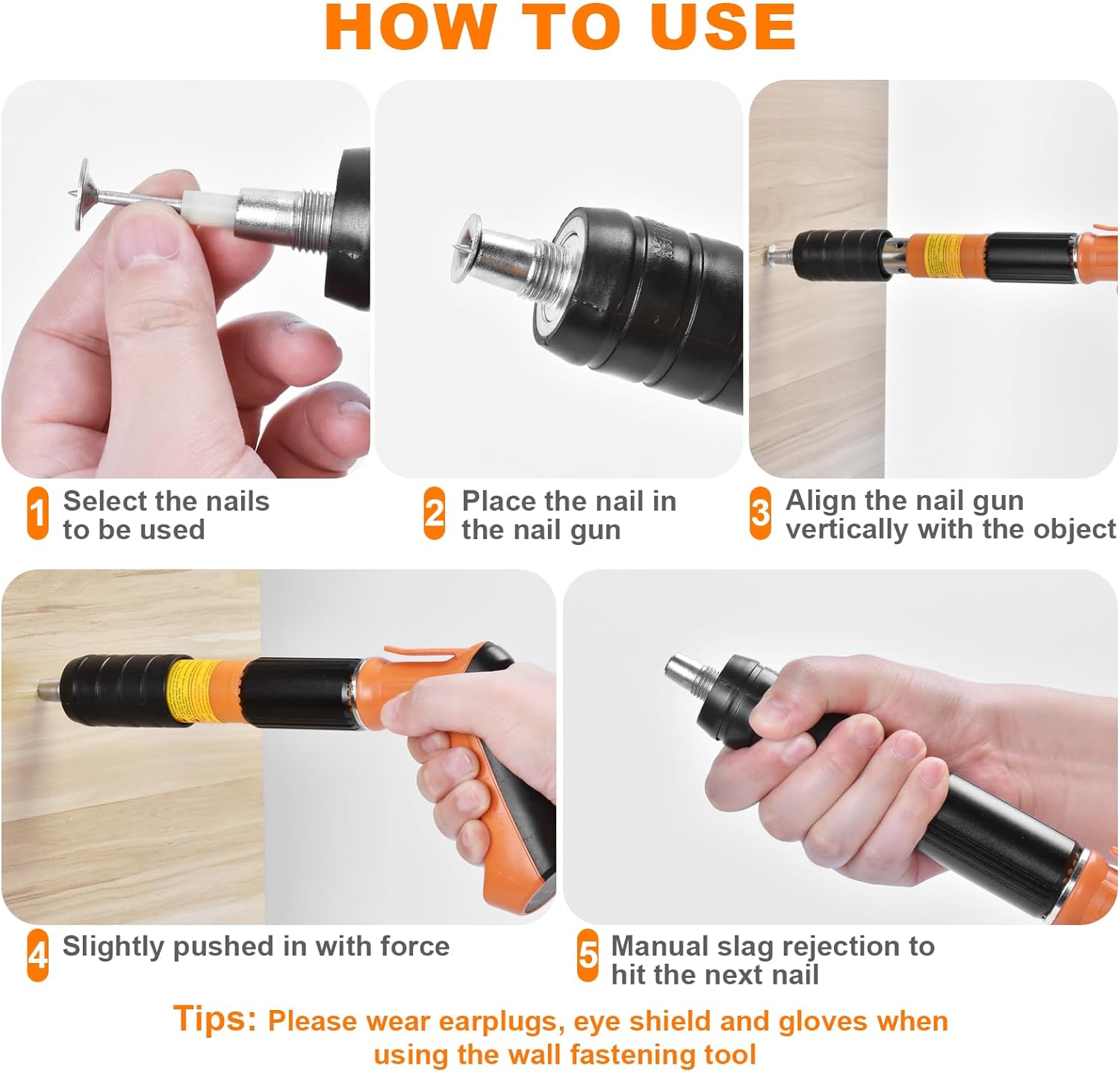 HOW TO USE

1 Select the nails to be used

2 Place the nail in the nail gun

3 Align the nail gun vertically with the object

4 Slightly pushed in with force

5 Manual slag rejection to hit the next nail

Tips: Please wear earplugs, eye shield and gloves when using the wall fastening tool