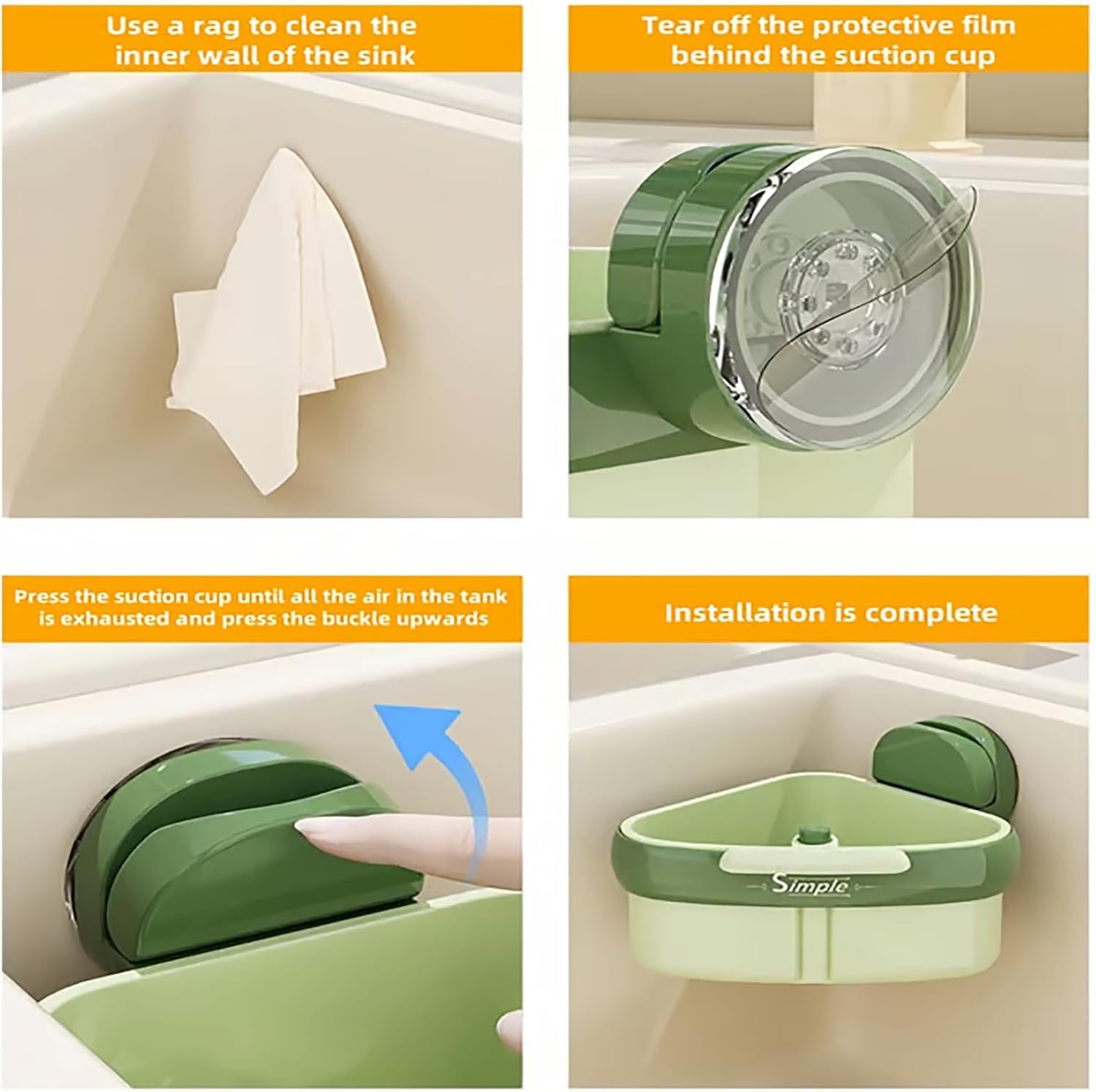 Use a rag to clean the inner wall of the sink

Tear off the protective film behind the suction cup

Press the suction cup until all the air in the tank is exhausted and press the buckle upwards

Installation is complete

Simple