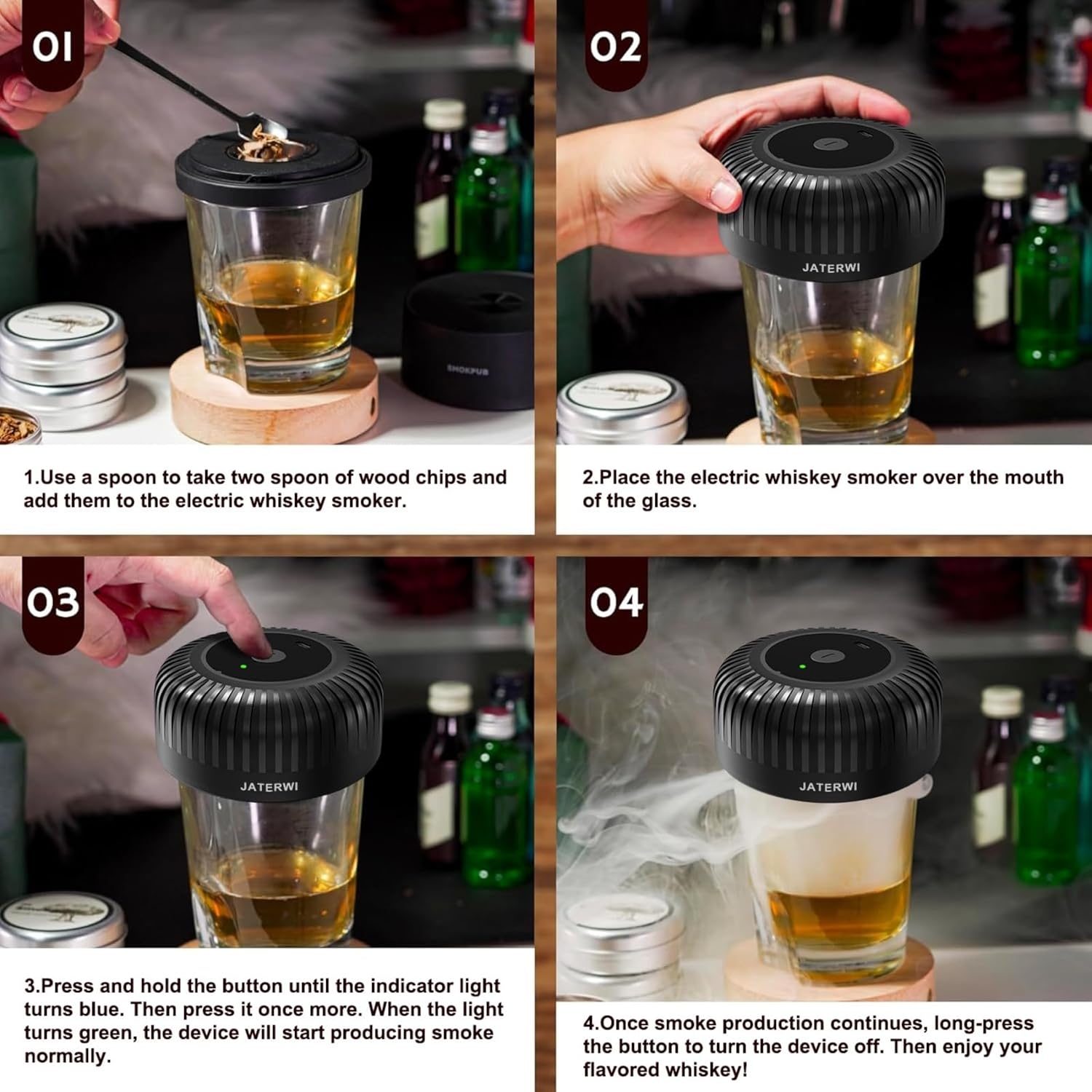 01

SMOKPUB

1.Use a spoon to take two spoon of wood chips and add them to the electric whiskey smoker.

02

JATERWI

2.Place the electric whiskey smoker over the mouth of the glass.

03

JATERWI

3.Press and hold the button until the indicator light turns blue. Then press it once more. When the light turns green, the device will start producing smoke normally.

04

JATERWI

4.Once smoke production continues, long-press the button to turn the device off. Then enjoy your flavored whiskey!