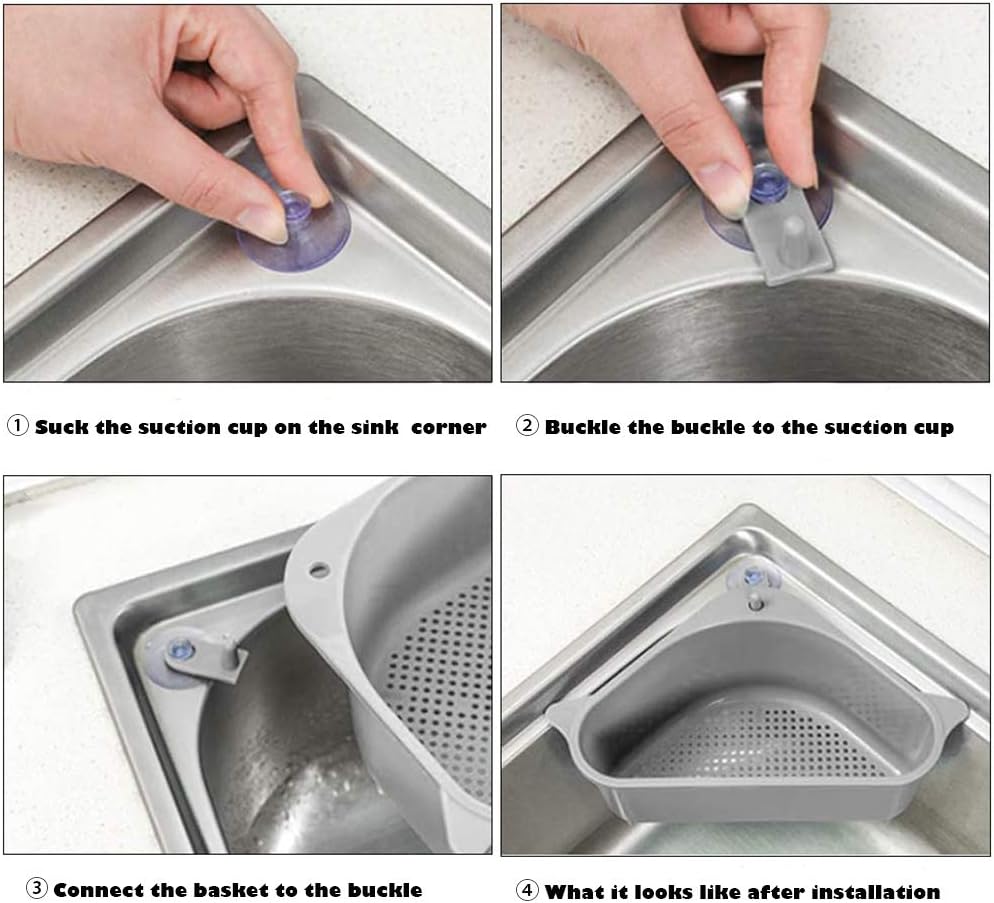 ① Suck the suction cup on the sink corner

② Buckle the buckle to the suction cup

③ Connect the basket to the buckle

④ What it looks like after installation