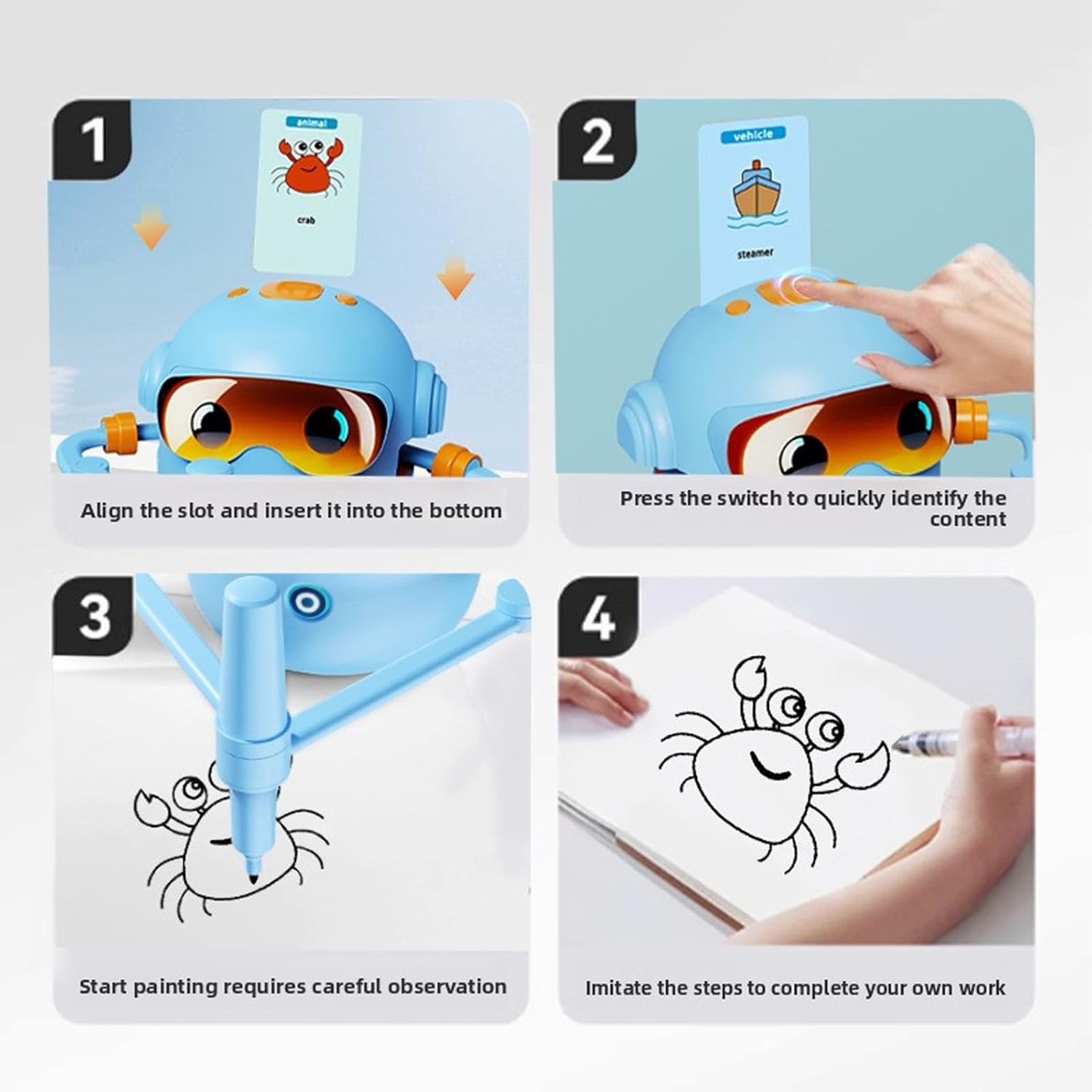 1

animal

crab

Align the slot and insert it into the bottom

2

vehicle

steamer

Press the switch to quickly identify the content

3

Start painting requires careful observation

4

Imitate the steps to complete your own work