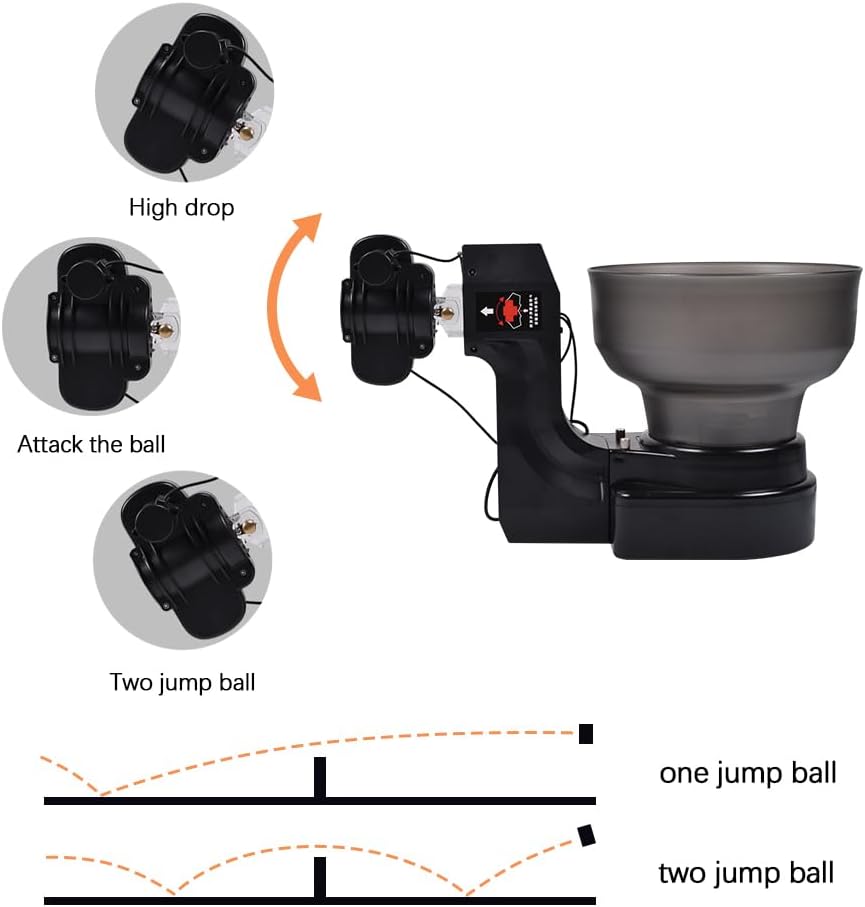 High drop

Attack the ball

Two jump ball

one jump ball

two jump ball